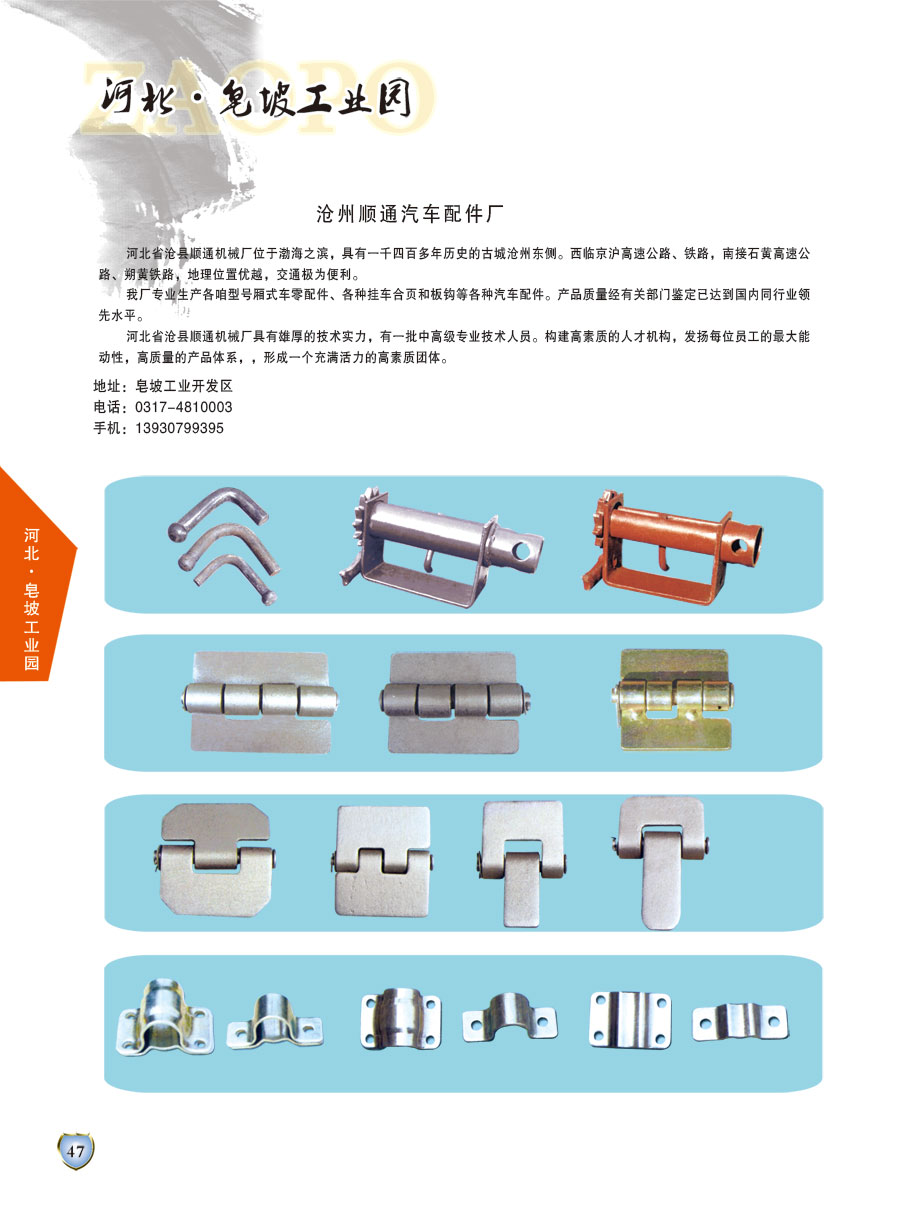 ZAOPO
河北·皂坡工业园

沧州顺通汽车配件厂

河北省沧县顺通机械厂位于渤海之滨，具有一千四百多年历史的古城沧州东侧。西临京沪高速公路、铁路，南接石黄高速公路、朔黄铁路，地理位置优越，交通极为便利。

我厂专业生产各咱型号厢式车零配件、各种挂车合页和板钩等各种汽车配件。产品质量经有关部门鉴定已达到国内同行业领先水平。

河北省沧县顺通机械厂具有雄厚的技术实力，有一批中高级专业技术人员。构建高素质的人才机构，发扬每位员工的最大能动性，高质量的产品体系，，形成一个充满活力的高素质团体。

地址：皂坡工业开发区
电话：0317-4810003
手机：13930799395

河北·皂坡工业园

47